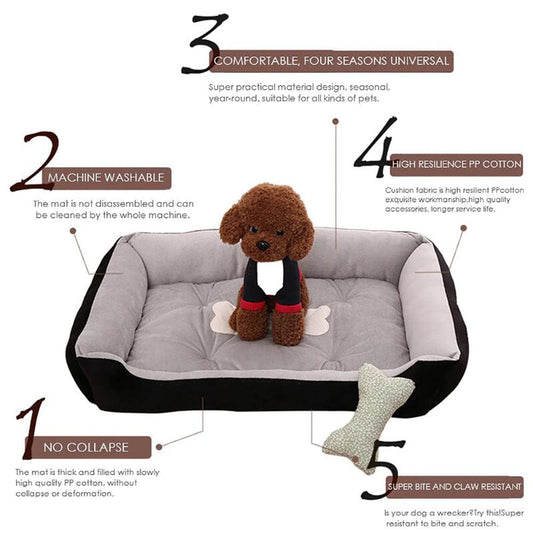 3
COMFORTABLE, FOUR SEASONS UNIVERSAL

Super practical material design, seasonal, year-round, suitable for all kinds of pets.

2
MACHINE WASHABLE

The mat is not disassembled and can be cleaned by the whole machine.

4
HIGH RESILIENCE PP COTTON

Cushion fabric is high resilient PPcotton exquisite workmanship,high quality accessories, longer service life.

1
NO COLLAPSE

The mat is thick and filled with slowly high quality PP cotton, without collapse or deformation.

5
SUPER BITE AND CLAW RESISTANT

Is your dog a wrecker?Try this!Super resistant to bite and scratch.